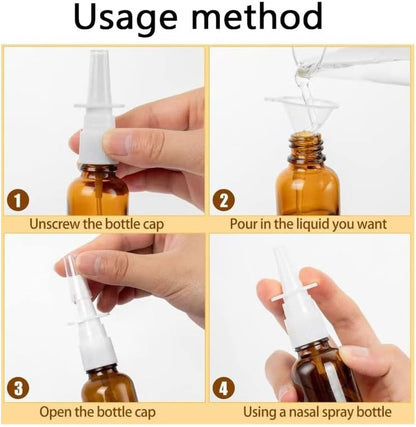 Usage method

1
Unscrew the bottle cap

2
Pour in the liquid you want

3
Open the bottle cap

4
Using a nasal spray bottle