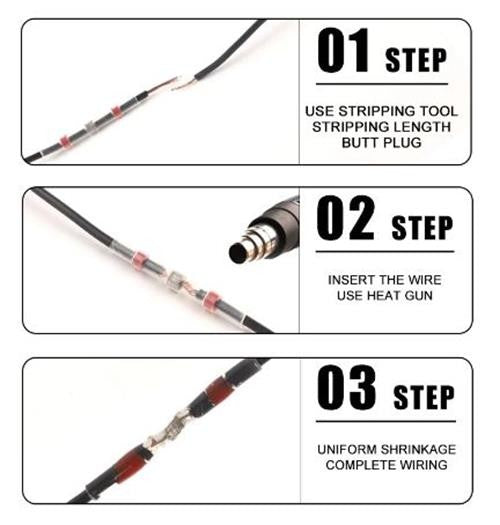 01 STEP

USE STRIPPING TOOL
STRIPPING LENGTH
BUTT PLUG

02 STEP

INSERT THE WIRE
USE HEAT GUN

03 STEP

UNIFORM SHRINKAGE
COMPLETE WIRING