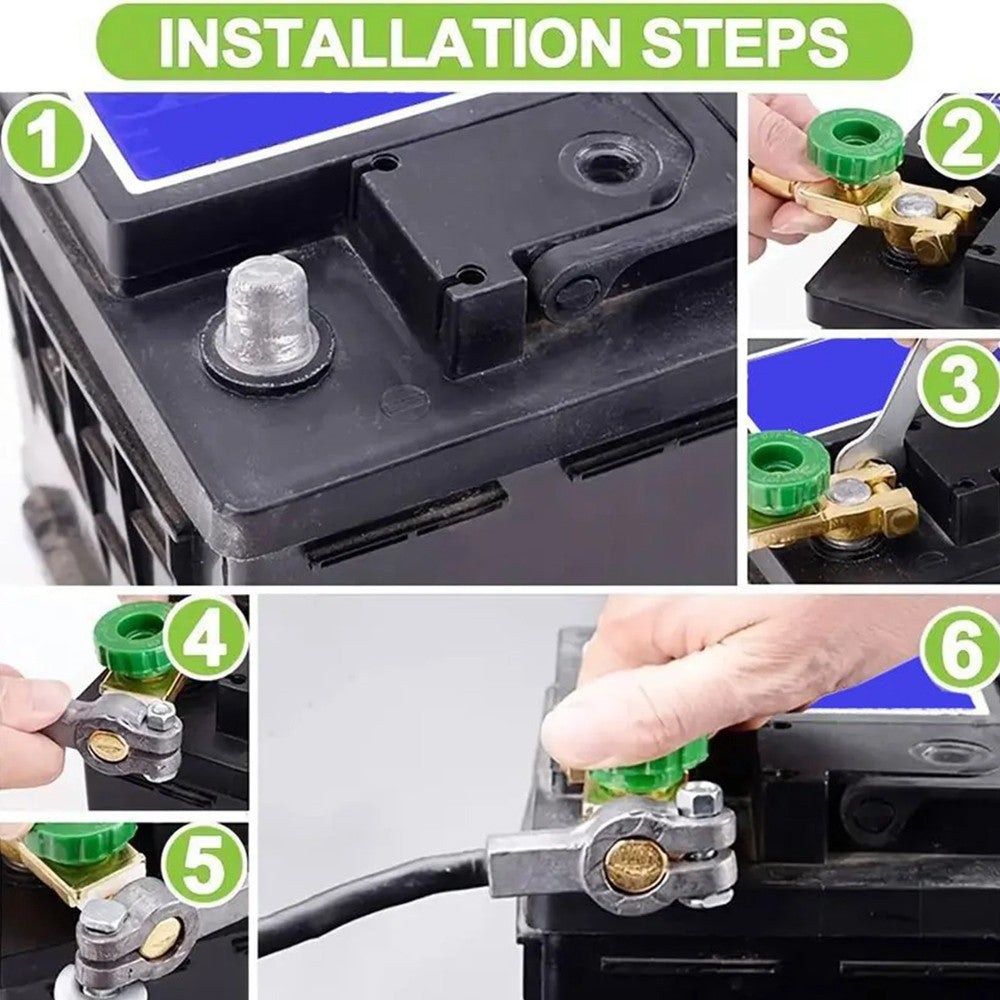 INSTALLATION STEPS

1

2

3

4

5

6