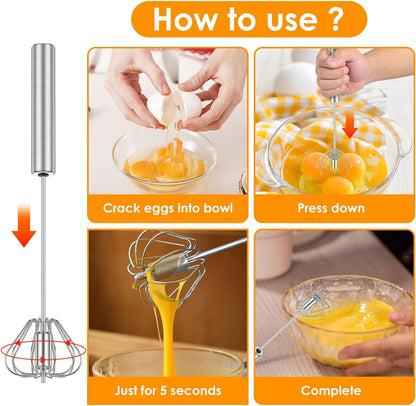 How to use ?

Crack eggs into bowl

Press down

Just for 5 seconds

Complete