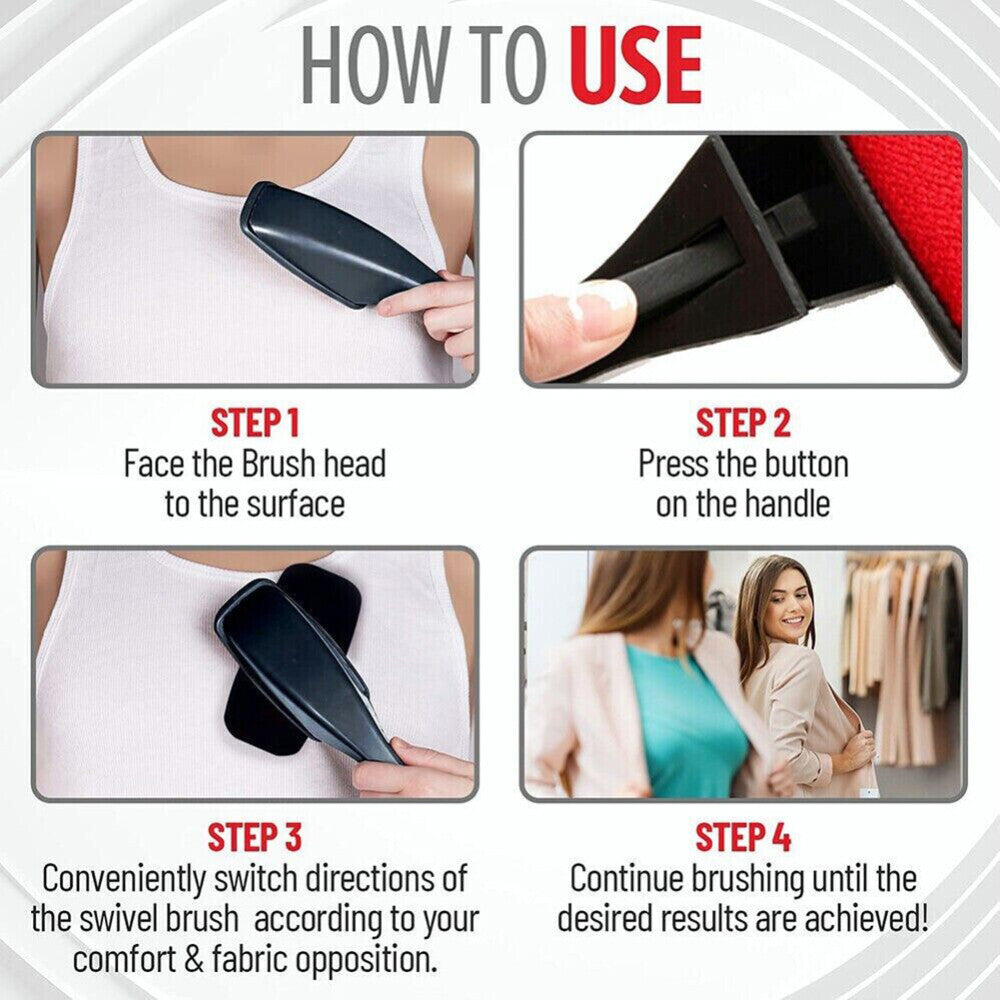 HOW TO USE

STEP 1
Face the Brush head to the surface

STEP 2
Press the button on the handle

STEP 3
Conveniently switch directions of the swivel brush according to your comfort & fabric opposition.

STEP 4
Continue brushing until the desired results are achieved!