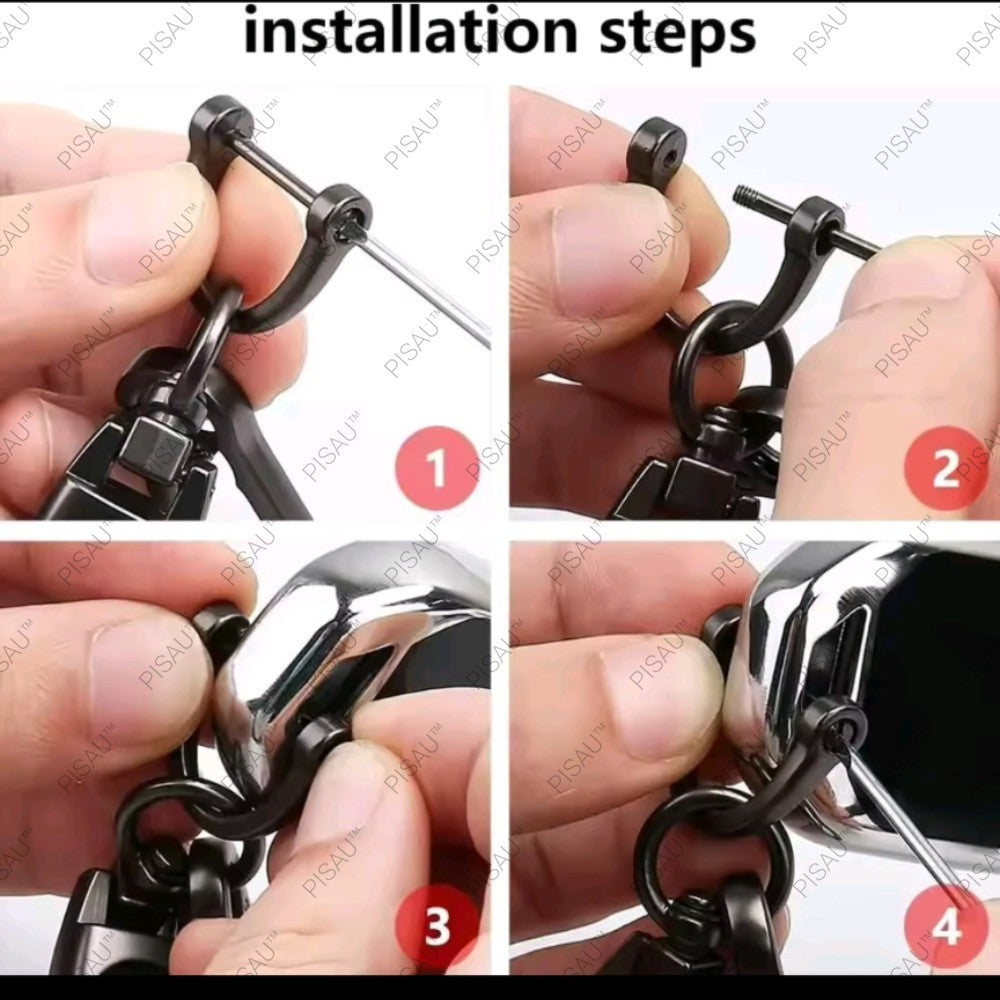 installation steps

PISAU™

1

2

3

4